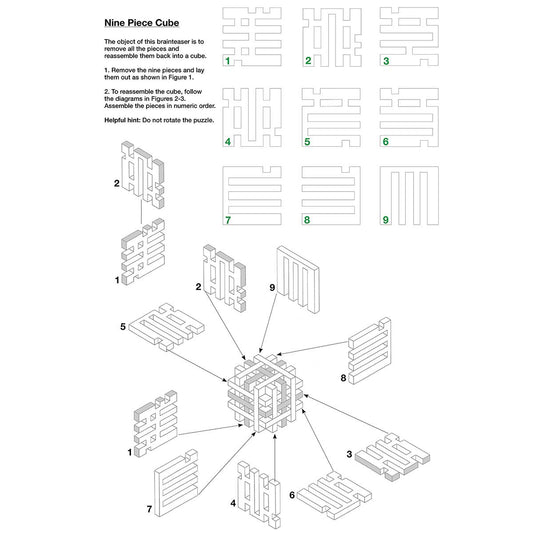 Nine Piece Cube

The object of this brainteaser is to remove all the pieces and reassemble them back into a cube.

1. Remove the nine pieces and lay them out as shown in Figure 1.

2. To reassemble the cube, follow the diagrams in Figures 2-3. Assemble the pieces in numeric order.

Helpful hint: Do not rotate the puzzle.

1 2 3 4 5 6 7 8 9

2
1

2 9 5 8 1 3 7 4 6