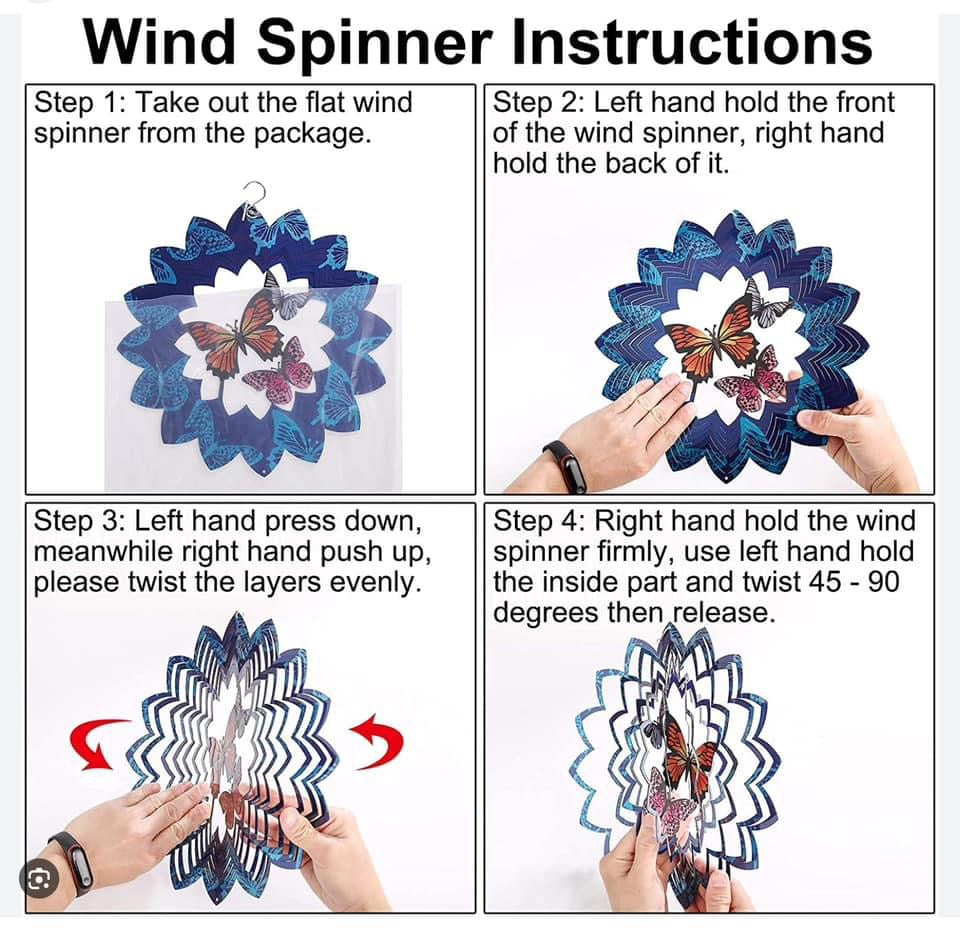 Wind Spinner Instructions

Step 1: Take out the flat wind spinner from the package.

Step 2: Left hand hold the front of the wind spinner, right hand hold the back of it.

Step 3: Left hand press down, meanwhile right hand push up, please twist the layers evenly.

Step 4: Right hand hold the wind spinner firmly, use left hand hold the inside part and twist 45 - 90 degrees then release.